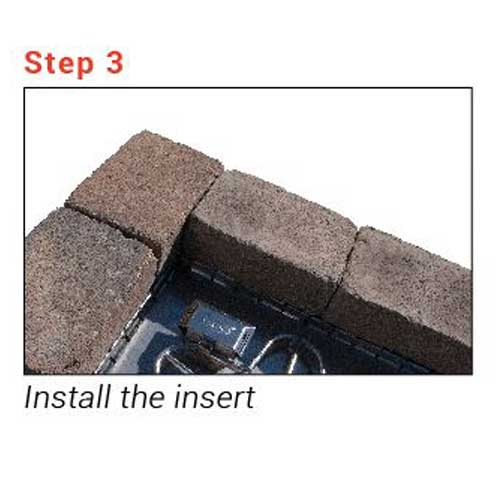 Step 3

Install the insert