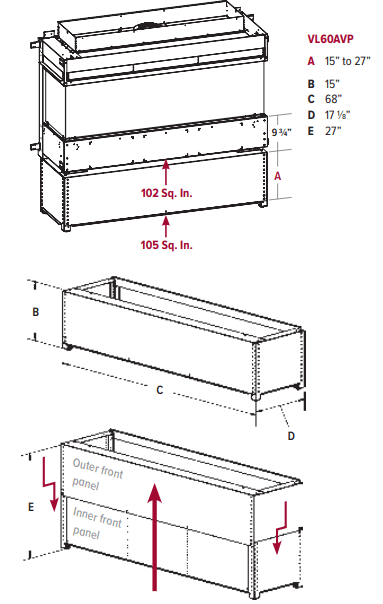 VL60AVP

A 15" to 27"

B 15"
C 68"
D 17 ⅛"
E 27"

9 ¾"

A

102 Sq. In.

105 Sq. In.

B

C

D

Outer front panel

E

Inner front panel